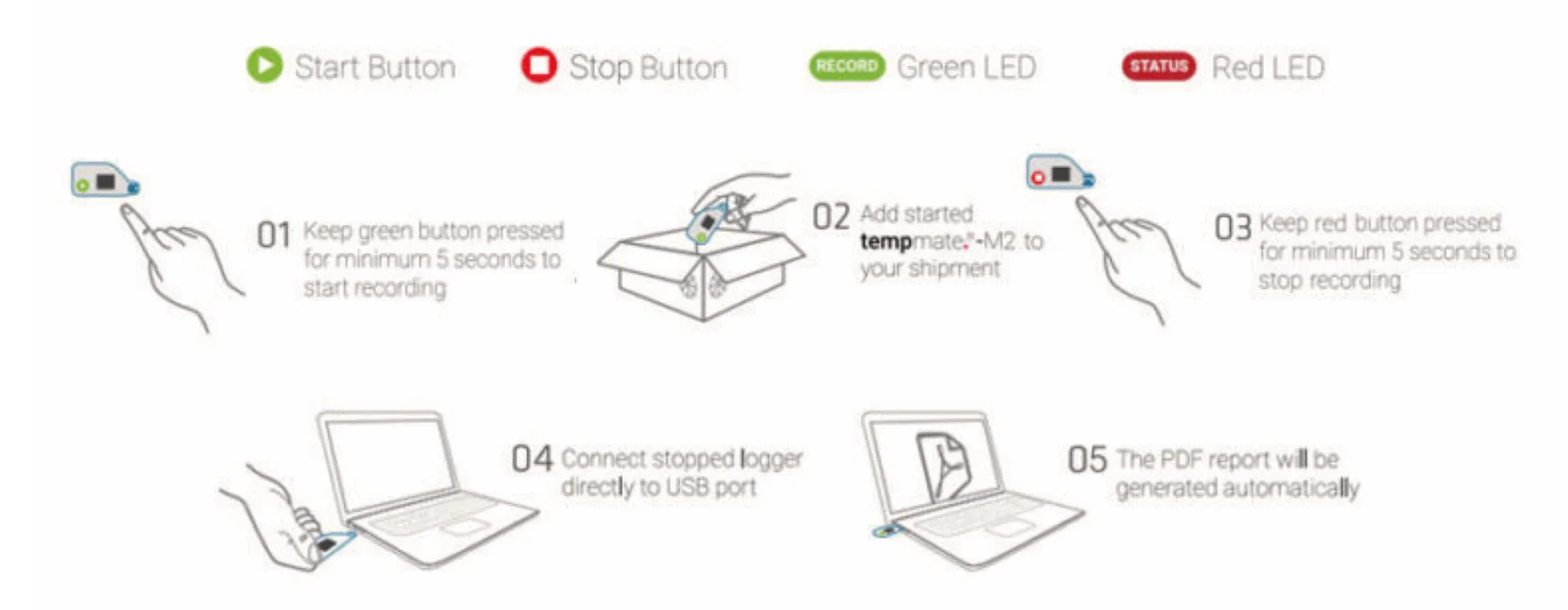 Start Button Stop Button RECORD Green LED STATUS Red LED

01 Keep green button pressed for minimum 5 seconds to start recording

02 Add started tempmate.®-M2 to your shipment

03 Keep red button pressed for minimum 5 seconds to stop recording

04 Connect stopped logger directly to USB port

05 The PDF report will be generated automatically