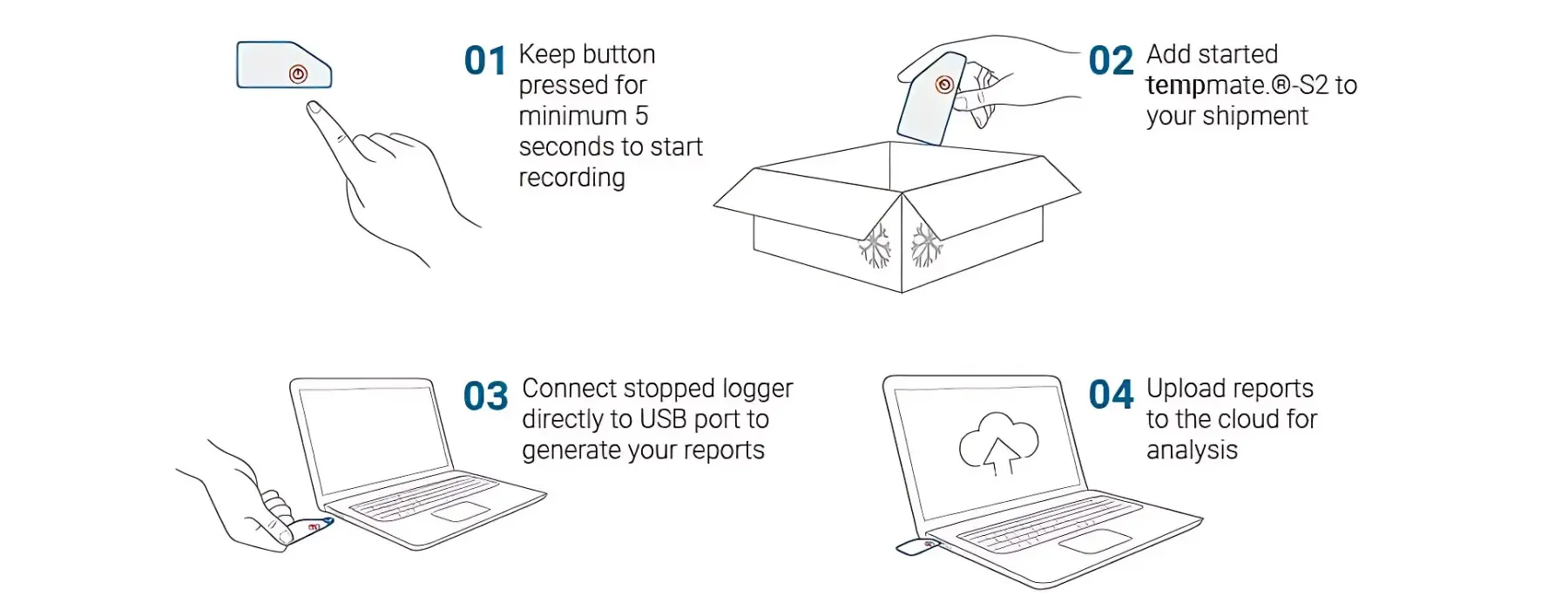 01 Keep button pressed for minimum 5 seconds to start recording

02 Add started tempmate.®-S2 to your shipment

03 Connect stopped logger directly to USB port to generate your reports

04 Upload reports to the cloud for analysis