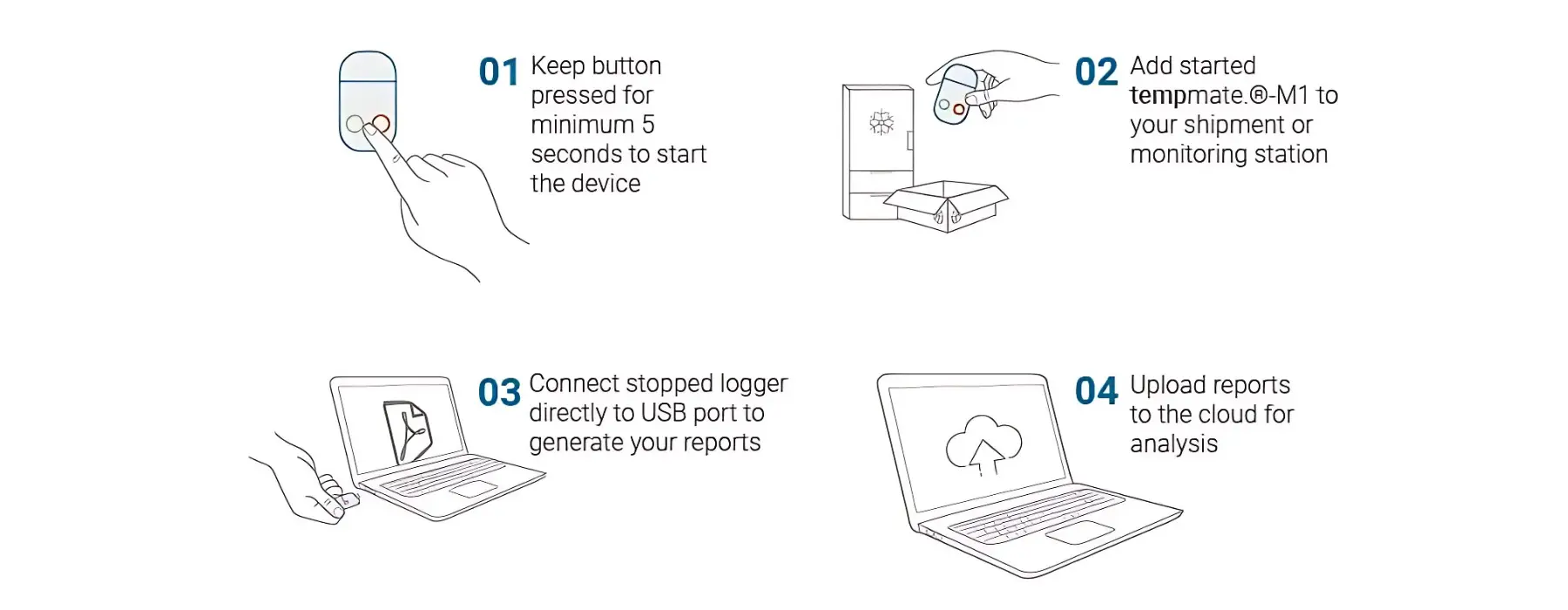 01 Keep button pressed for minimum 5 seconds to start the device

02 Add started tempmate.®-M1 to your shipment or monitoring station

03 Connect stopped logger directly to USB port to generate your reports

04 Upload reports to the cloud for analysis